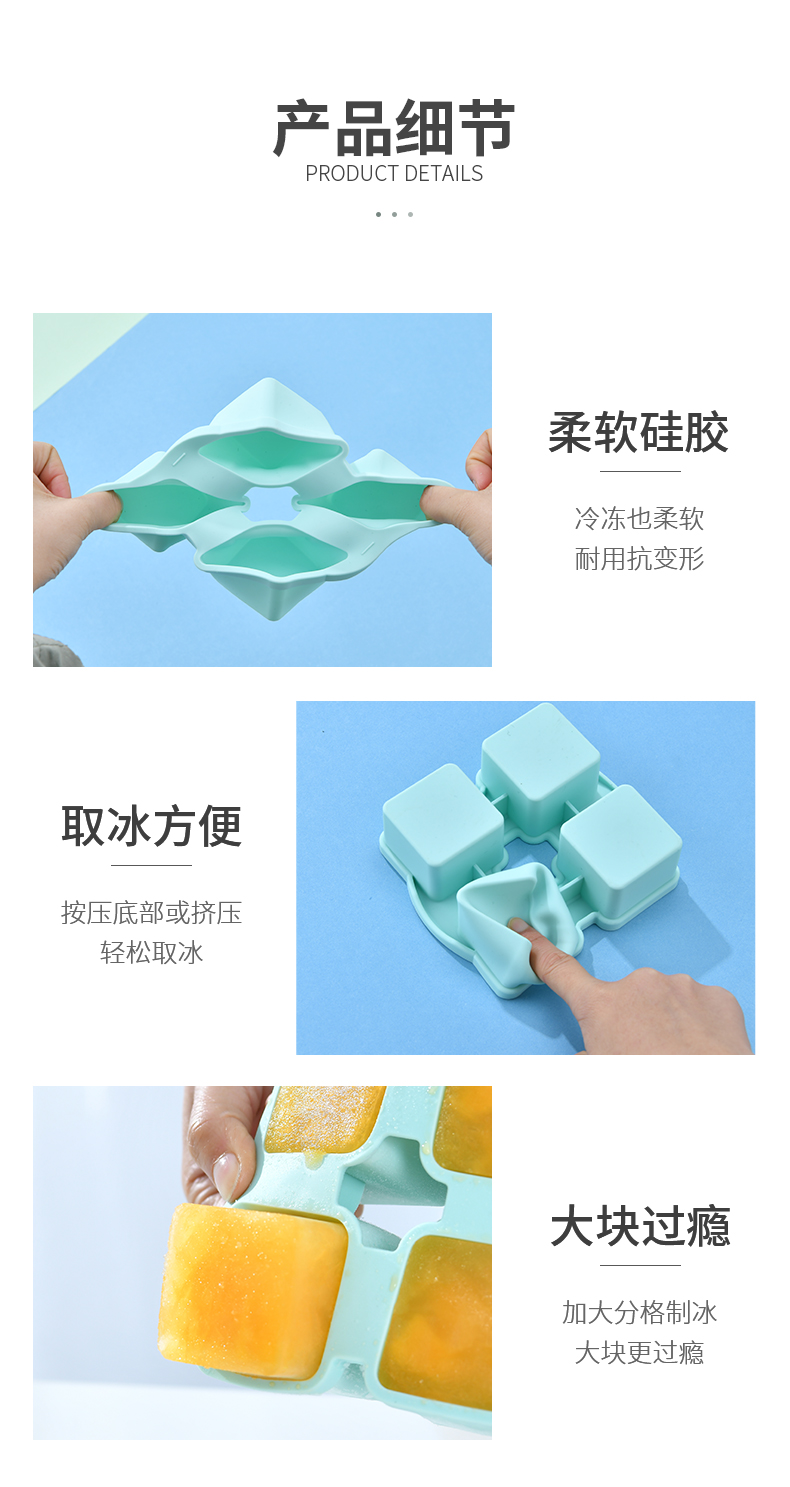 产品细节
PRODUCT DETAILS

柔软硅胶

冷冻也柔软
耐用抗变形

取冰方便

按压底部或挤压
轻松取冰

大块过瘾

加大分格制冰
大块更过瘾